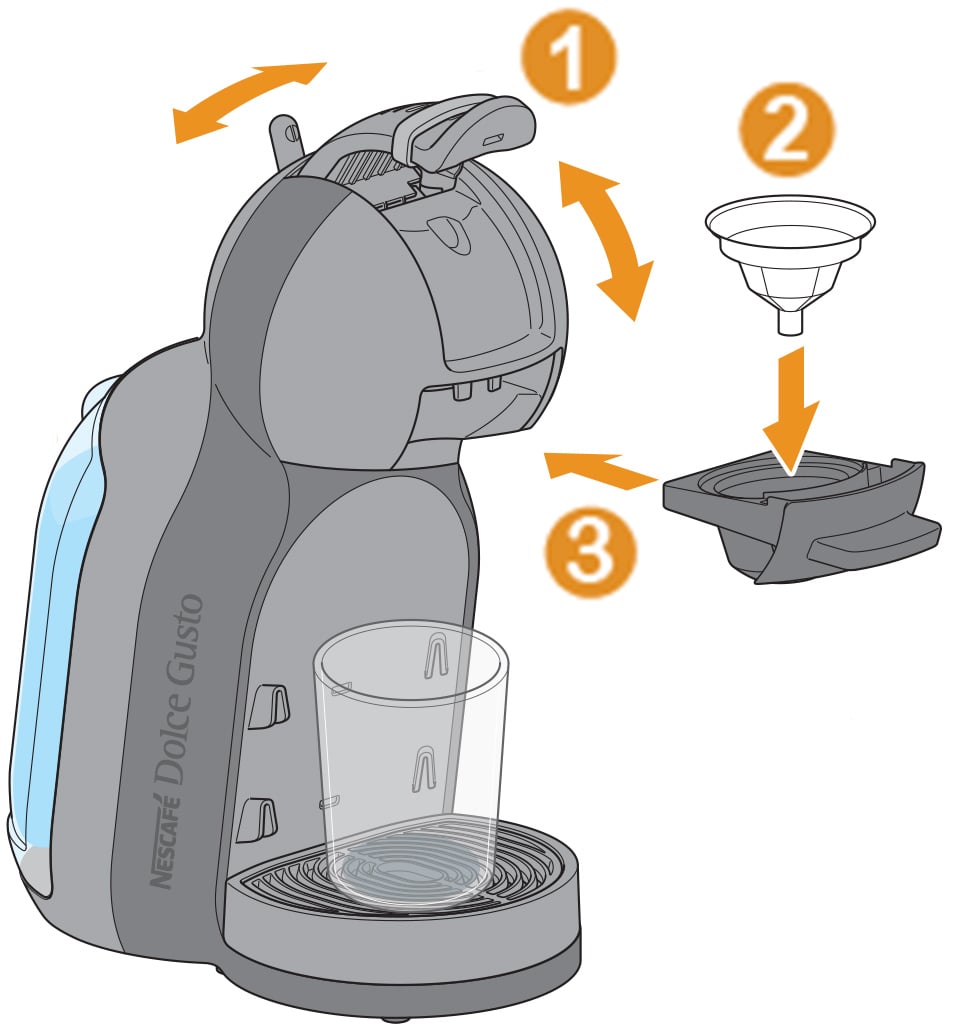 1
2
3
NESCAFÉ Dolce Gusto