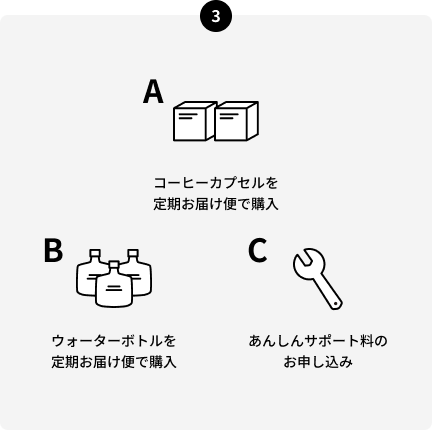 3

A

コーヒーカプセルを
定期お届け便で購入

B

ウォーターボトルを
定期お届け便で購入

C

あんしんサポート料の
お申し込み